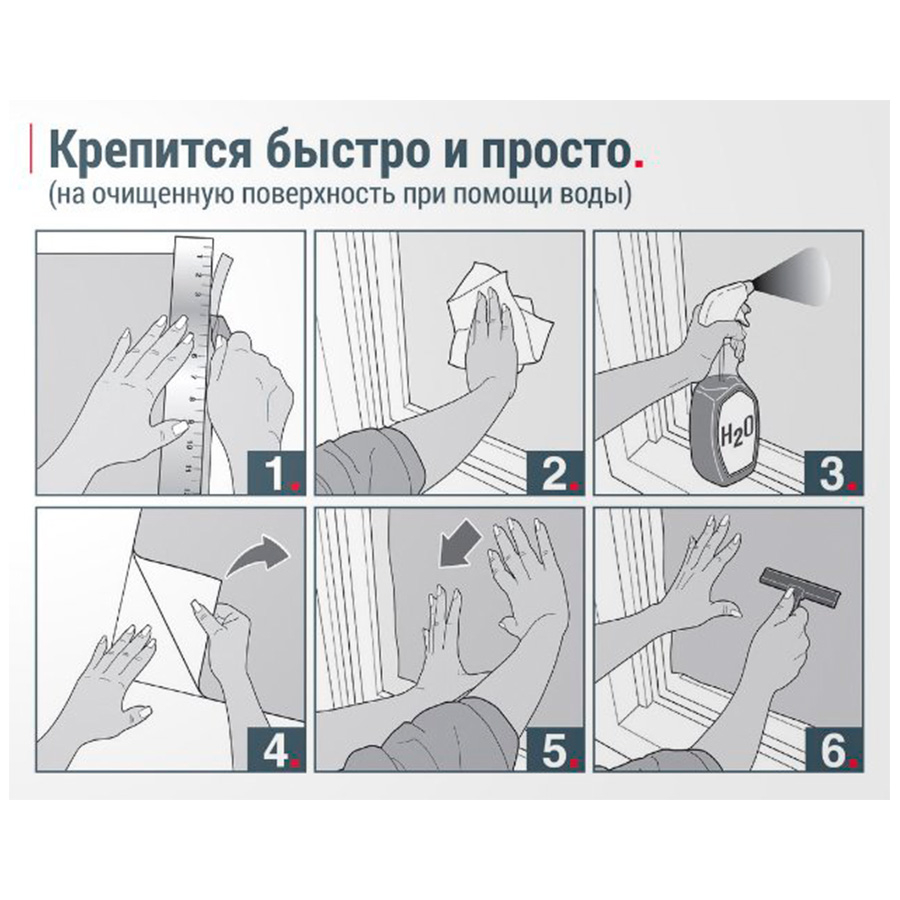 Крепится быстро и просто.
(на очищенную поверхность при помощи воды)

1.

2.

$H_2O$

3.

4.

5.

6.